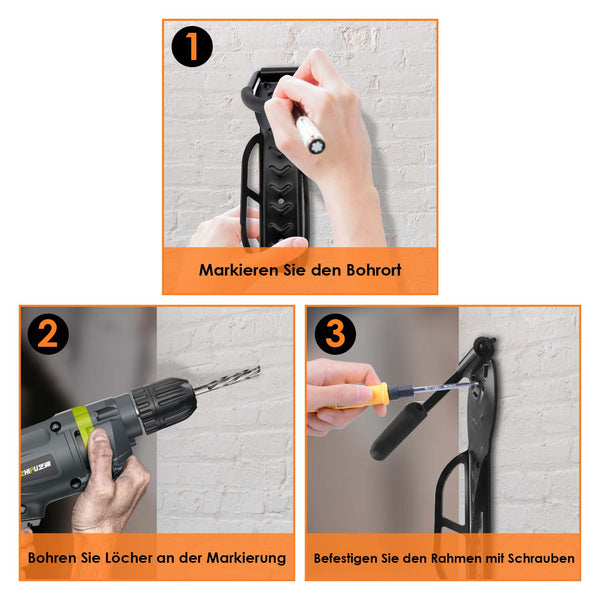 1

Markieren Sie den Bohrort

2

Bohren Sie Löcher an der Markierung

3

Befestigen Sie den Rahmen mit Schrauben