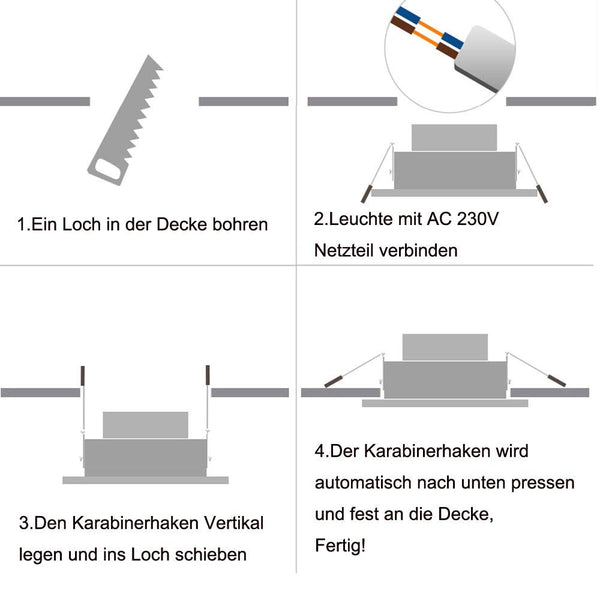 1.Ein Loch in der Decke bohren

2.Leuchte mit AC 230V Netzteil verbinden

3.Den Karabinerhaken Vertikal legen und ins Loch schieben

4.Der Karabinerhaken wird automatisch nach unten pressen und fest an die Decke,
Fertig!