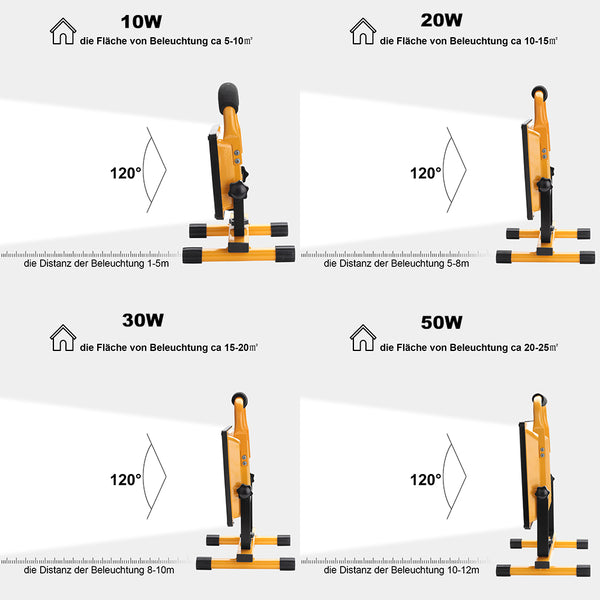 10W

die Fläche von Beleuchtung ca 5-10㎡

120°

die Distanz der Beleuchtung 1-5m

20W

die Fläche von Beleuchtung ca 10-15㎡

120°

die Distanz der Beleuchtung 5-8m

30W

die Fläche von Beleuchtung ca 15-20㎡

120°

die Distanz der Beleuchtung 8-10m

50W

die Fläche von Beleuchtung ca 20-25㎡

120°

die Distanz der Beleuchtung 10-12m